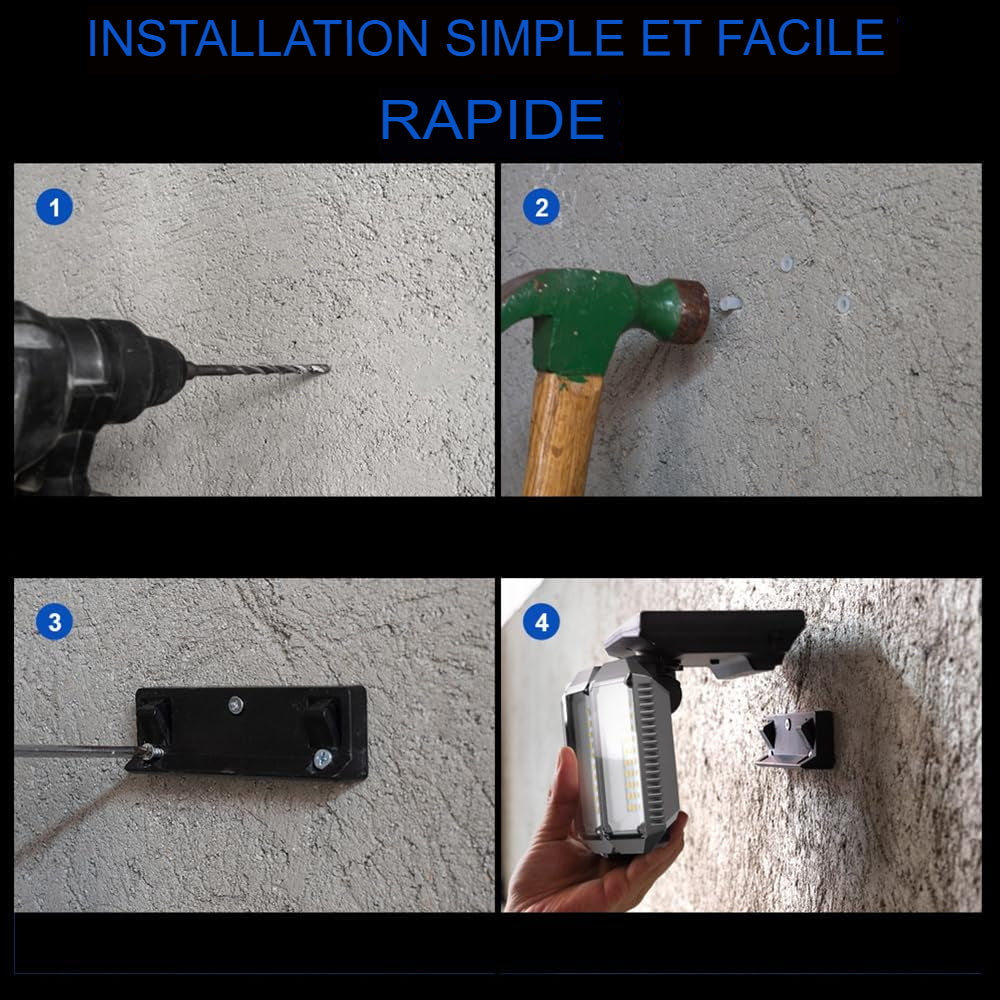 INSTALLATION SIMPLE ET FACILE
RAPIDE

1

2

3

4